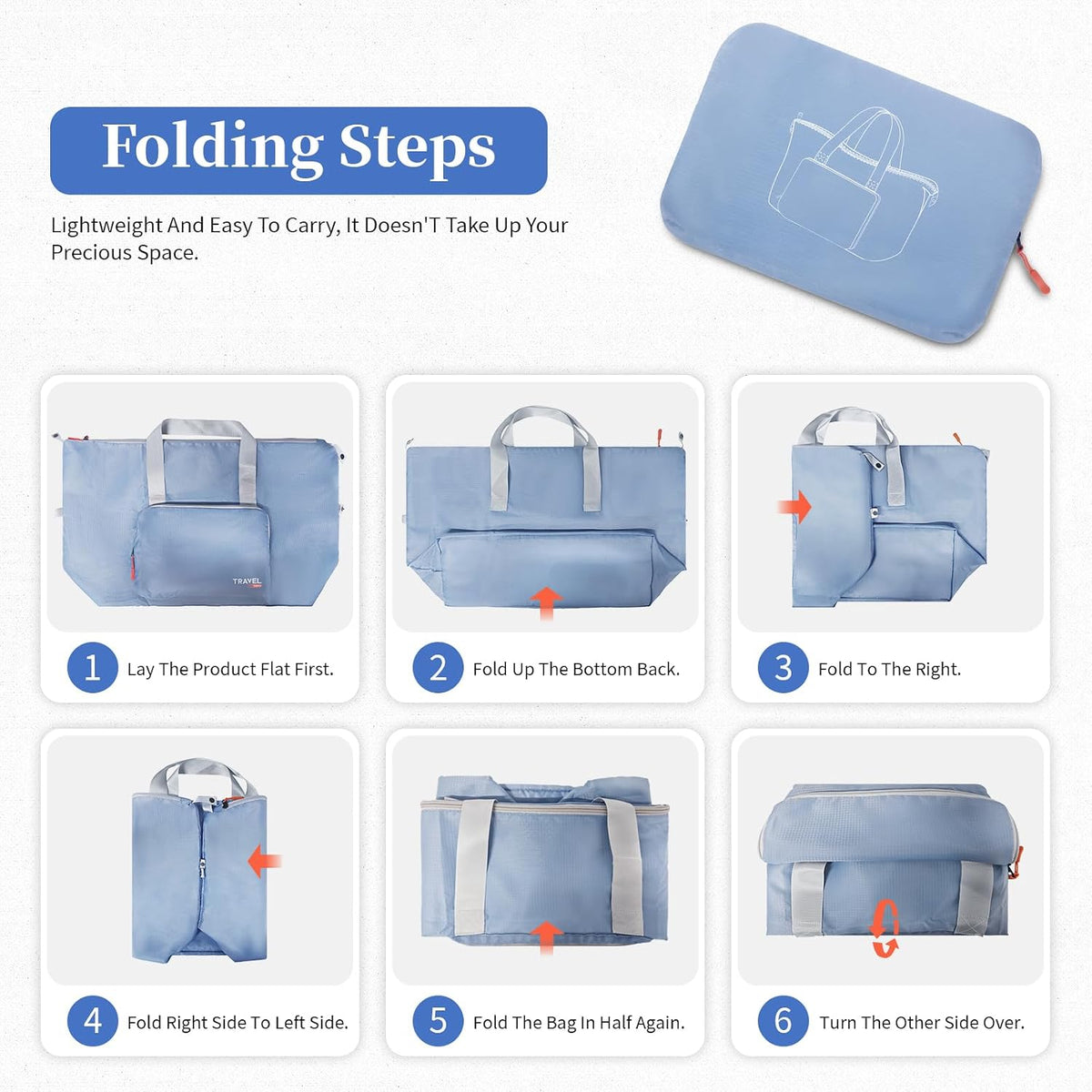 Folding Steps

Lightweight And Easy To Carry, It Doesn'T Take Up Your Precious Space.

TRAVEL

1 Lay The Product Flat First.

2 Fold Up The Bottom Back.

3 Fold To The Right.

4 Fold Right Side To Left Side.

5 Fold The Bag In Half Again.

6 Turn The Other Side Over.